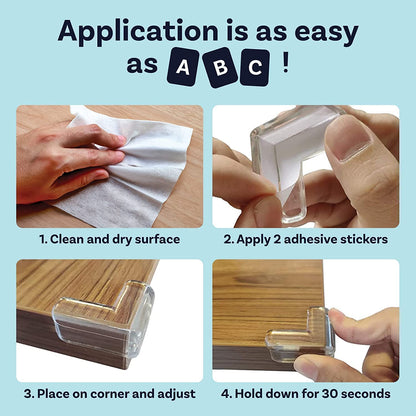 Application is as easy as A B C !

1. Clean and dry surface

2. Apply 2 adhesive stickers

3. Place on corner and adjust

4. Hold down for 30 seconds